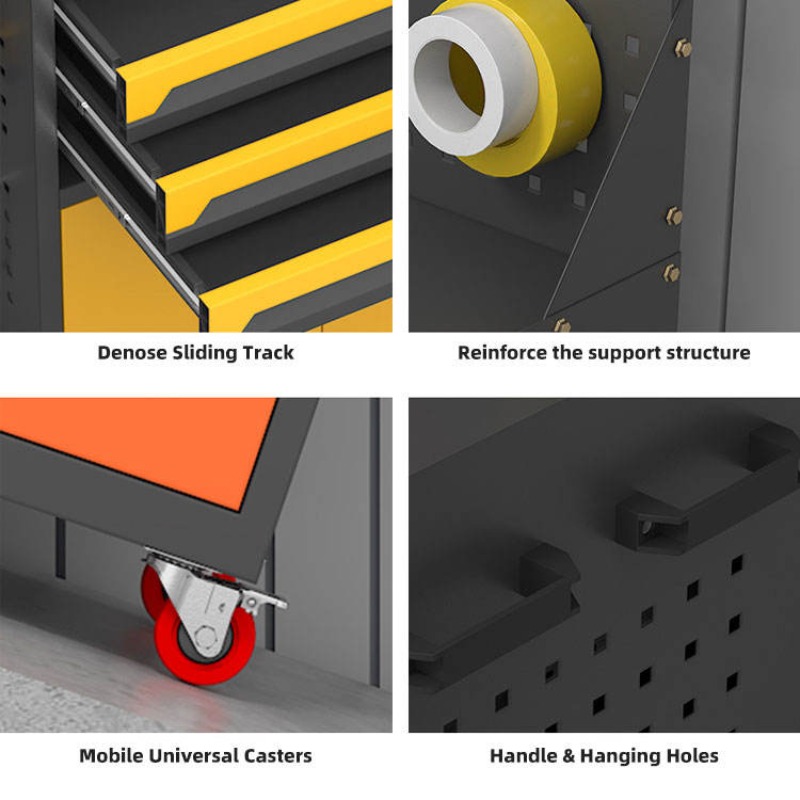 Denose Sliding Track

Reinforce the support structure

Mobile Universal Casters

Handle & Hanging Holes